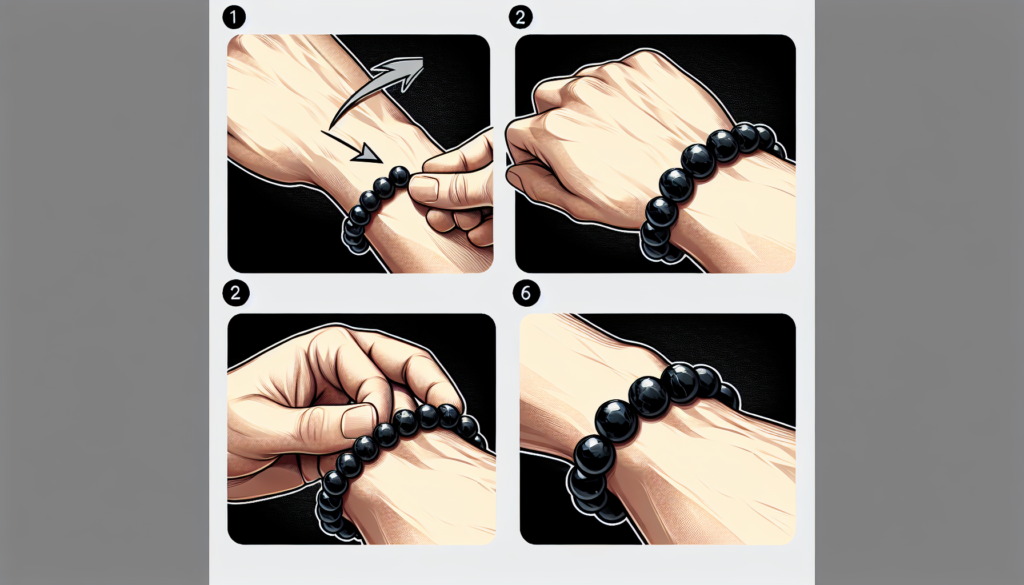 1

2

2

6